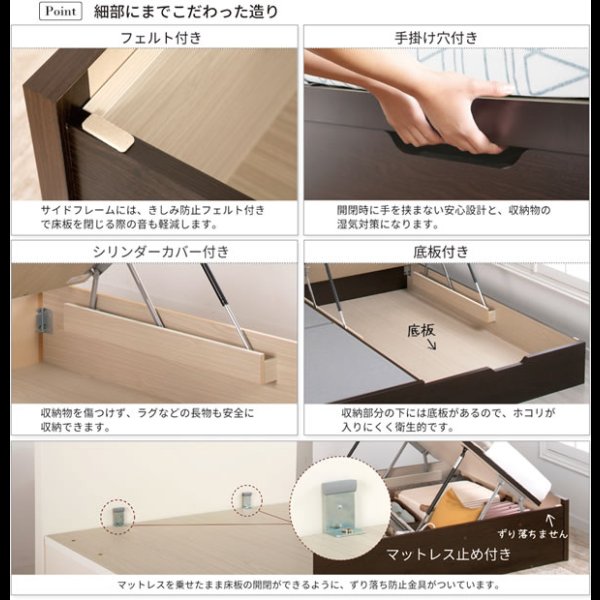 Point 細部にまでこだわった造り

フェルト付き

サイドフレームには、きしみ防止フェルト付きで床板を閉じる際の音も軽減します。

手掛け穴付き

開閉時に手を挟まない安心設計と、収納物の湿気対策になります。

シリンダーカバー付き

収納物を傷つけず、ラグなどの長物も安全に収納できます。

底板付き

底板

収納部分の下には底板があるので、ホコリが入りにくく衛生的です。

ずり落ちません

マットレス止め付き

マットレスを乗せたまま床板の開閉ができるように、ずり落ち防止金具がついています。