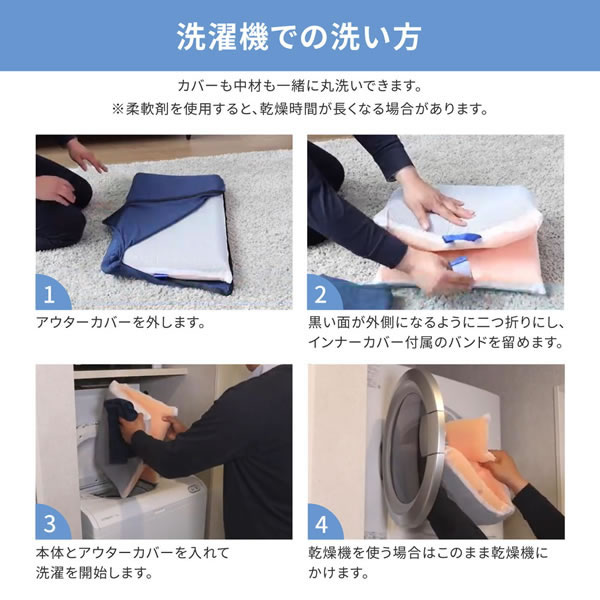 洗濯機での洗い方

カバーも中材も一緒に丸洗いできます。
※柔軟剤を使用すると、乾燥時間が長くなる場合があります。

1
アウターカバーを外します。

2
黒い面が外側になるように二つ折りにし、インナーカバー付属のバンドを留めます。

3
本体とアウターカバーを入れて洗濯を開始します。

4
乾燥機を使う場合はこのまま乾燥機にかけます。