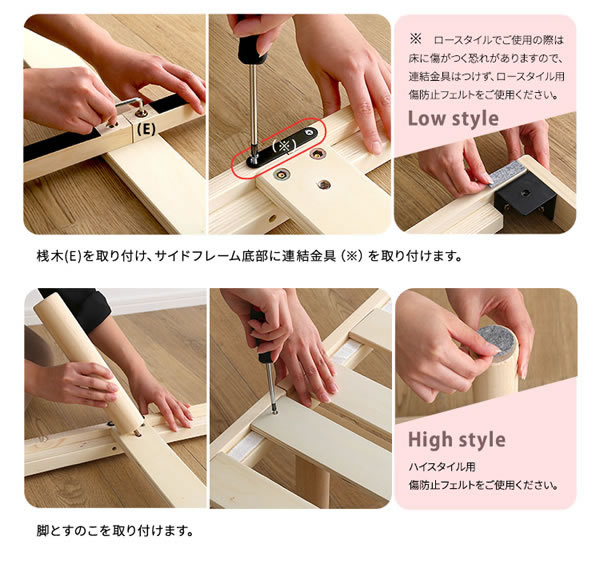 (E)

(※)

※　ロースタイルでご使用の際は床に傷がつく恐れがありますので、連結金具はつけず、ロースタイル用傷防止フェルトをご使用ください。

Low style

桟木(E)を取り付け、サイドフレーム底部に連結金具（※）を取り付けます。

High style

ハイスタイル用
傷防止フェルトをご使用ください。

脚とすのこを取り付けます。