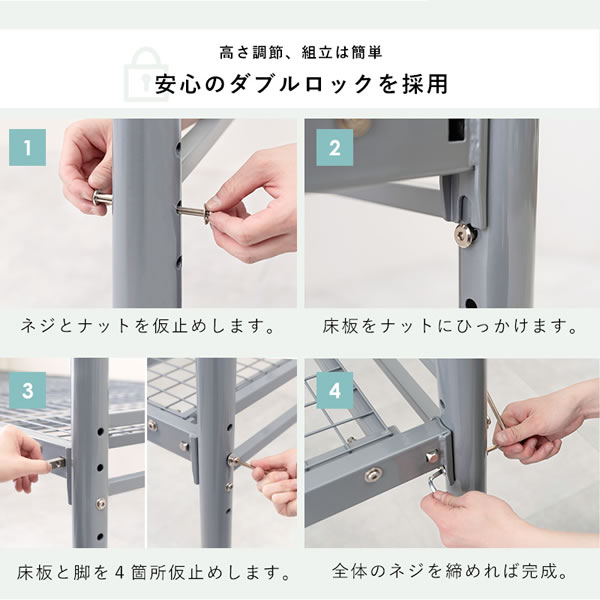 高さ調節、組立は簡単
安心のダブルロックを採用

1

ネジとナットを仮止めします。

2

床板をナットにひっかけます。

3

床板と脚を4箇所仮止めします。

4

全体のネジを締めれば完成。