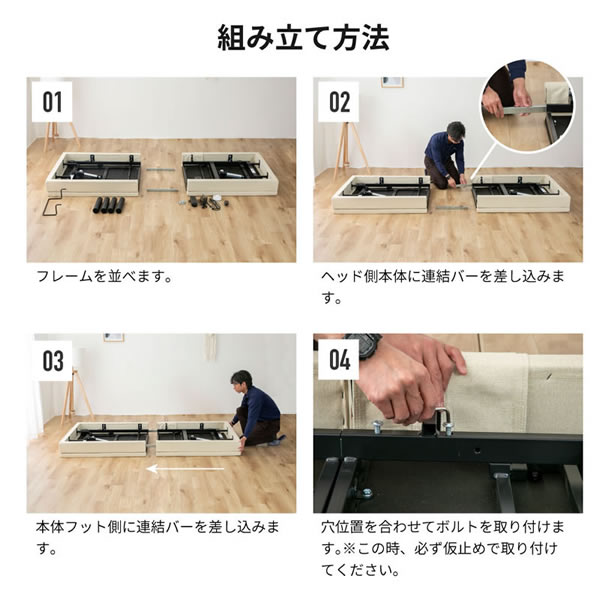 組み立て方法

01

フレームを並べます。

02

ヘッド側本体に連結バーを差し込みます。

03

本体フット側に連結バーを差し込みます。

04

穴位置を合わせてボルトを取り付けます。※この時、必ず仮止めで取り付けてください。