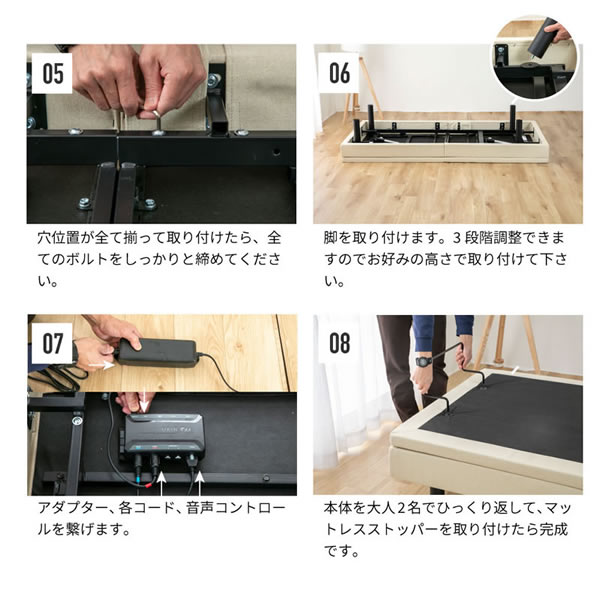 05

穴位置が全て揃って取り付けたら、全てのボルトをしっかりと締めてください。

06

脚を取り付けます。3段階調整できますのでお好みの高さで取り付けて下さい。

07

アダプター、各コード、音声コントロールを繋げます。

08

本体を大人2名でひっくり返して、マットレスストッパーを取り付けたら完成です。