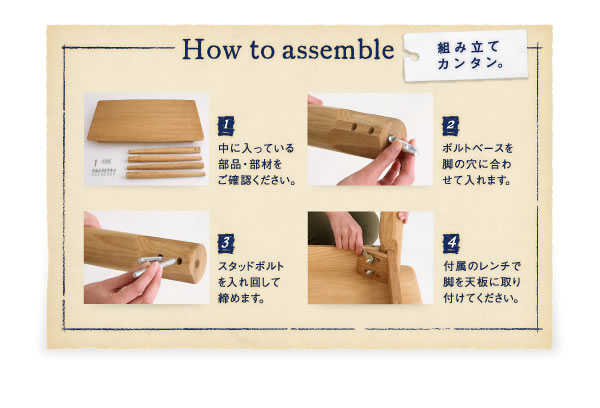 How to assemble

組み立てカンタン。

1
中に入っている部品・部材をご確認ください。

2
ボルトベースを脚の穴に合わせて入れます。

3
スタッドボルトを入れ回して締めます。

4
付属のレンチで脚を天板に取り付けてください。