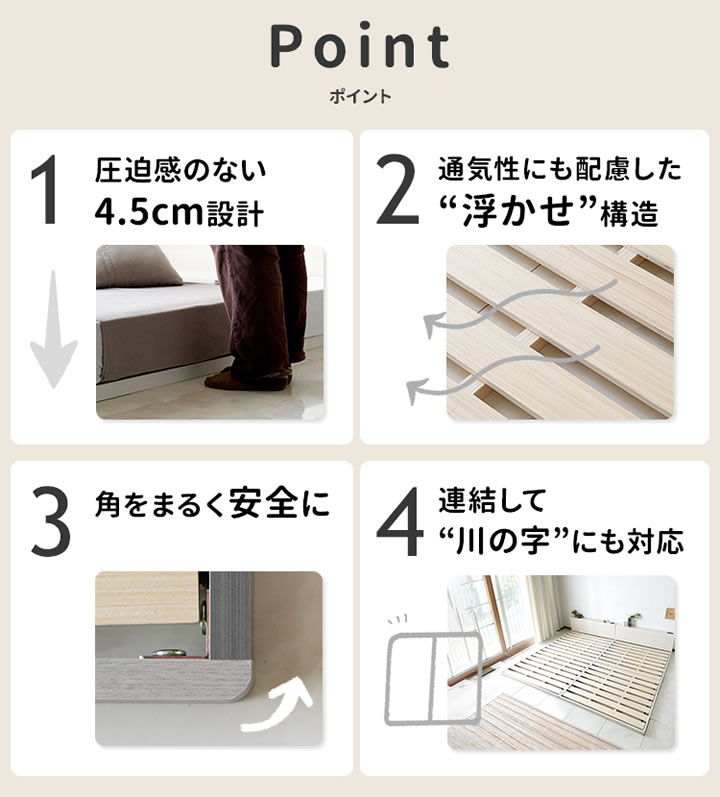 Point
ポイント

1
圧迫感のない
4.5cm設計

2
通気性にも配慮した
“浮かせ”構造

3
角をまるく安全に

4
連結して
“川の字”にも対応