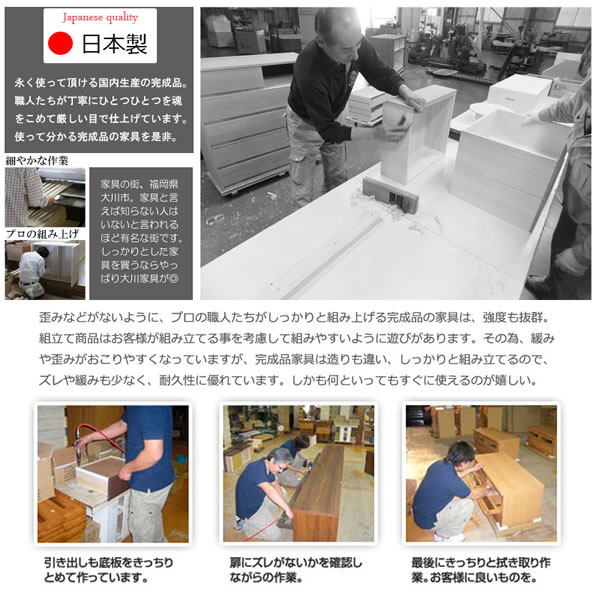 Japanese quality

日本製

永く使って頂ける国内生産の完成品。職人たちが丁寧にひとつひとつを魂をこめて厳しい目で仕上げています。使って分かる完成品の家具を是非。

細やかな作業

プロの組み上げ

家具の街、福岡県大川市。家具と言えば知らない人はいないと言われるほど有名な街です。しっかりとした家具を買うならやっぱり大川家具が◎

歪みなどがないように、プロの職人たちがしっかりと組み上げる完成品の家具は、強度も抜群。組立て商品はお客様が組み立てる事を考慮して組みやすいように遊びがあります。その為、緩みや歪みがおこりやすくなっていますが、完成品家具は造りも違い、しっかりと組み立てるので、ズレや緩みも少なく、耐久性に優れています。しかも何といってもすぐに使えるのが嬉しい。

引き出しも底板をきっちりとめて作っています。

扉にズレがないかを確認しながらの作業。

最後にきっちりと拭き取り作業。お客様に良いものを。