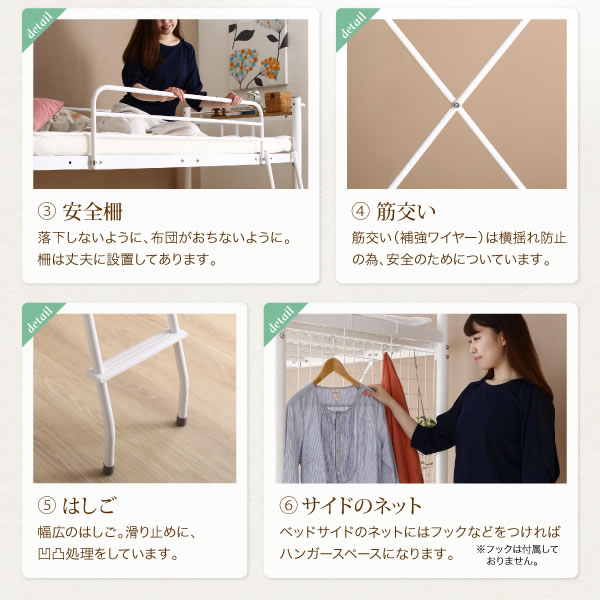 detail

③ 安全柵

落下しないように、布団がおちないように。柵は丈夫に設置してあります。

detail

④ 筋交い

筋交い（補強ワイヤー）は横揺れ防止の為、安全のためについています。

detail

⑤ はしご

幅広のはしご。滑り止めに、凹凸処理をしています。

detail

⑥ サイドのネット

ベッドサイドのネットにはフックなどをつければハンガースペースになります。

※フックは付属しておりません。