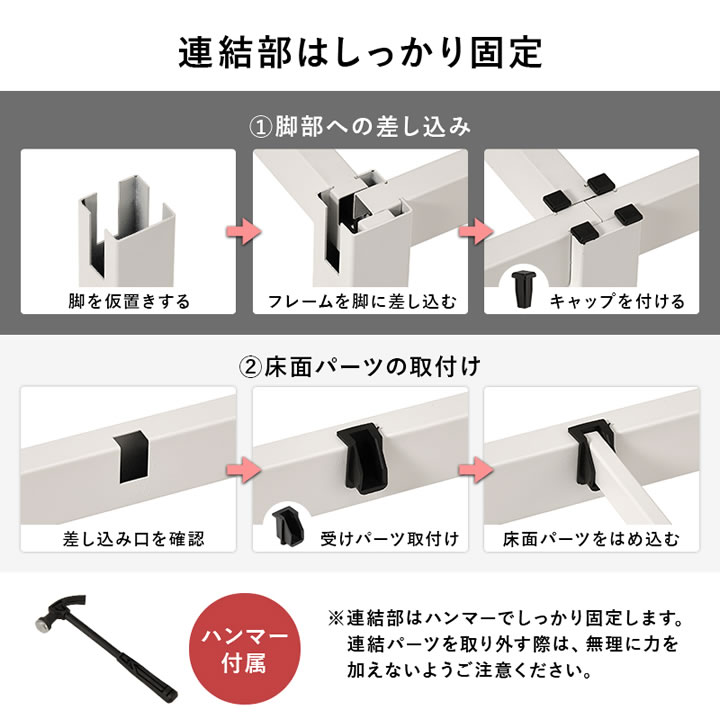 連結部はしっかり固定

①脚部への差し込み

脚を仮置きする

フレームを脚に差し込む

キャップを付ける

②床面パーツの取付け

差し込み口を確認

受けパーツ取付け

床面パーツをはめ込む

ハンマー付属

※連結部はハンマーでしっかり固定します。連結パーツを取り外す際は、無理に力を加えないようご注意ください。