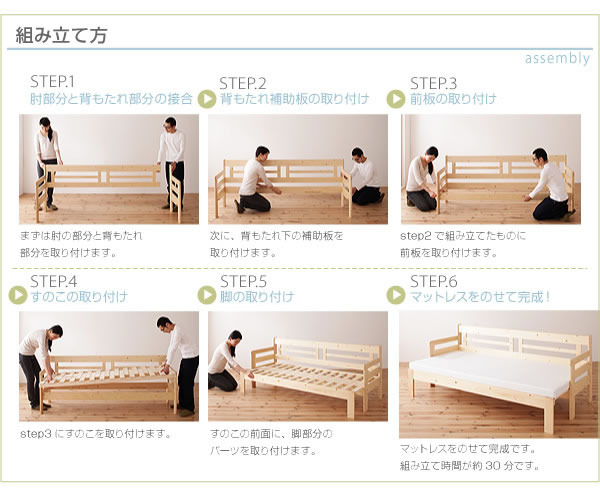 組み立て方

assembly

STEP.1
肘部分と背もたれ部分の接合

まずは肘の部分と背もたれ部分を取り付けます。

STEP.2
背もたれ補助板の取り付け

次に、背もたれ下の補助板を取り付けます。

STEP.3
前板の取り付け

step2 で組み立てたものに前板を取り付けます。

STEP.4
すのこの取り付け

step3 にすのこを取り付けます。

STEP.5
脚の取り付け

すのこの前面に、脚部分のパーツを取り付けます。

STEP.6
マットレスをのせて完成！

マットレスをのせて完成です。
組み立て時間が約 30 分です。