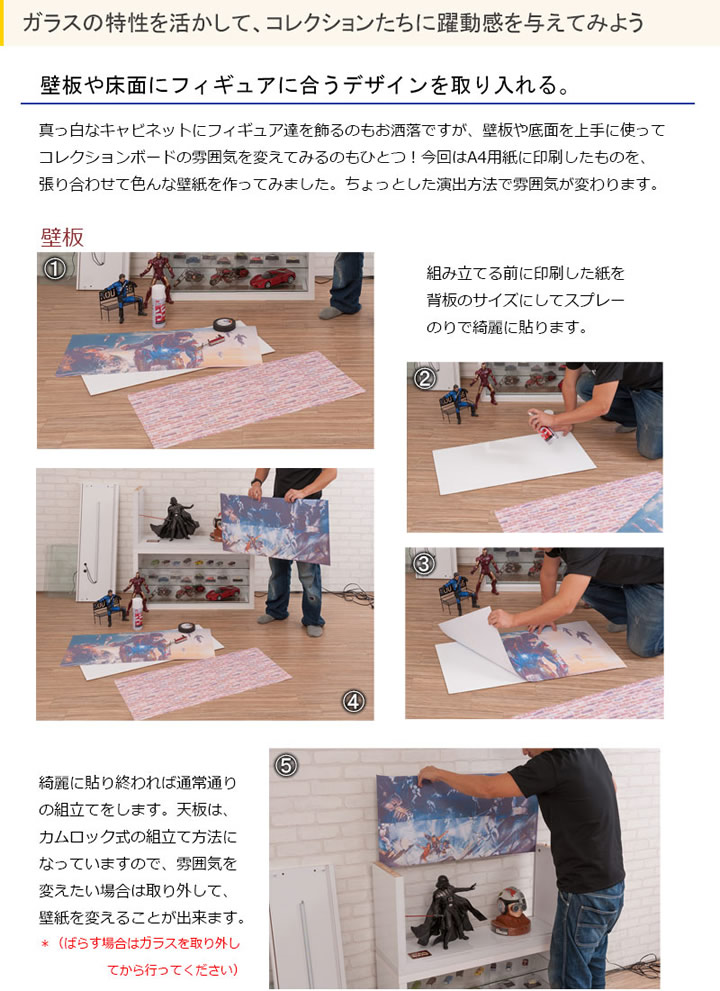 ガラスの特性を活かして、コレクションたちに躍動感を与えてみよう

壁板や床面にフィギュアに合うデザインを取り入れる。

真っ白なキャビネットにフィギュア達を飾るのもお洒落ですが、壁板や底面を上手に使ってコレクションボードの雰囲気を変えてみるのもひとつ！今回はA4用紙に印刷したものを、張り合わせて色んな壁紙を作ってみました。ちょっとした演出方法で雰囲気が変わります。

壁板

①

組み立てる前に印刷した紙を背板のサイズにしてスプレーのりで綺麗に貼ります。

②

③

④

⑤

綺麗に貼り終われば通常通りの組立てをします。天板は、カムロック式の組立て方法になっていますので、雰囲気を変えたい場合は取り外して、壁紙を変えることが出来ます。

＊（ばらす場合はガラスを取り外してから行ってください）