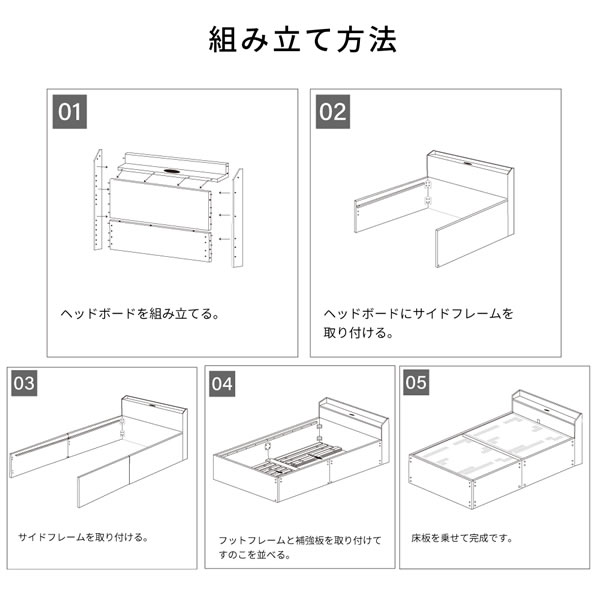 組み立て方法

01

ヘッドボードを組み立てる。

02

ヘッドボードにサイドフレームを取り付ける。

03

サイドフレームを取り付ける。

04

フットフレームと補強板を取り付けてすのこを並べる。

05

床板を乗せて完成です。