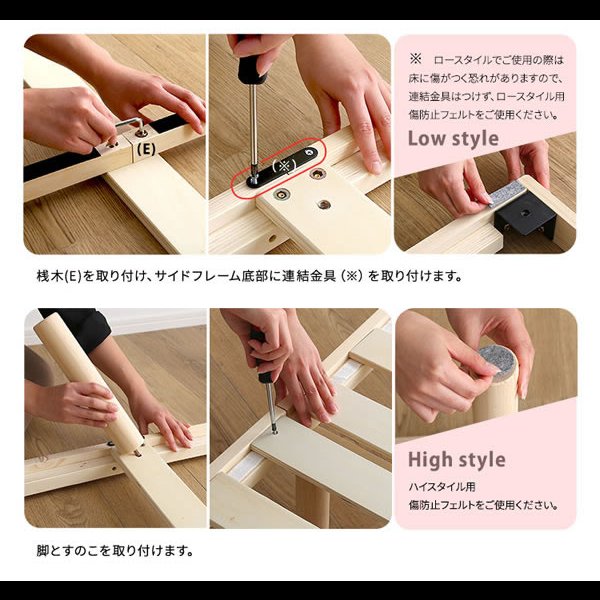 (E)

(※)

※ ロースタイルでご使用の際は床に傷がつく恐れがありますので、連結金具はつけず、ロースタイル用傷防止フェルトをご使用ください。

Low style

桟木(E)を取り付け、サイドフレーム底部に連結金具(※)を取り付けます。

High style

ハイスタイル用
傷防止フェルトをご使用ください。

脚とすのこを取り付けます。