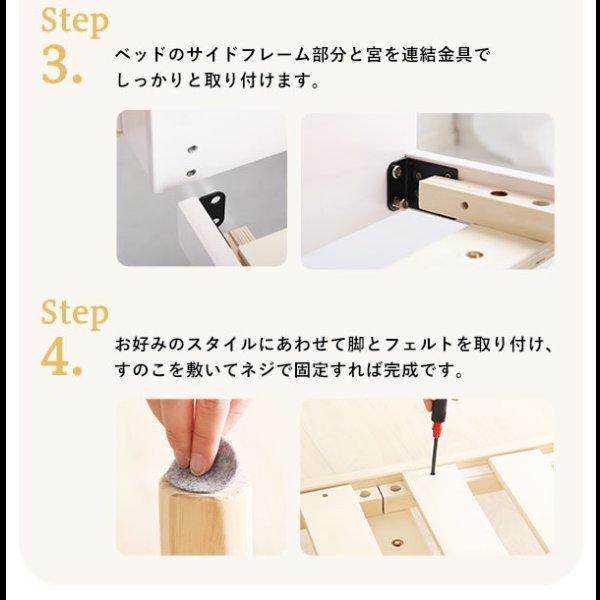 Step
3.
ベッドのサイドフレーム部分と宮を連結金具でしっかりと取り付けます。

Step
4.
お好みのスタイルにあわせて脚とフェルトを取り付け、すのこを敷いてネジで固定すれば完成です。