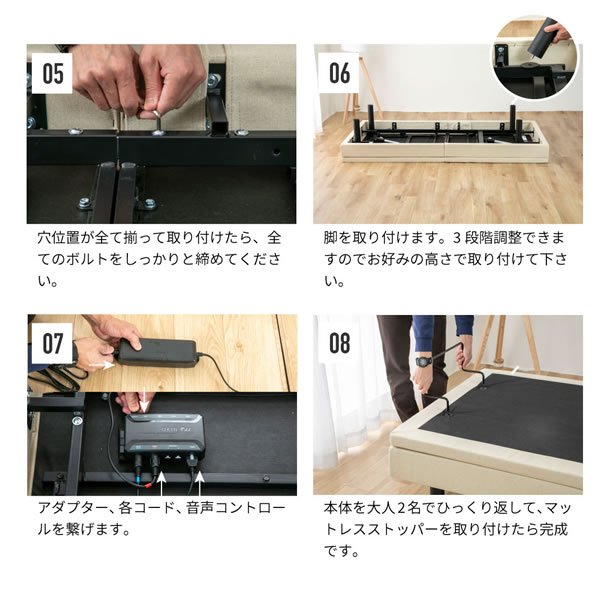 05

穴位置が全て揃って取り付けたら、全てのボルトをしっかりと締めてください。

06

脚を取り付けます。3段階調整できますのでお好みの高さで取り付けて下さい。

07

アダプター、各コード、音声コントロールを繋げます。

08

本体を大人2名でひっくり返して、マットレスストッパーを取り付けたら完成です。