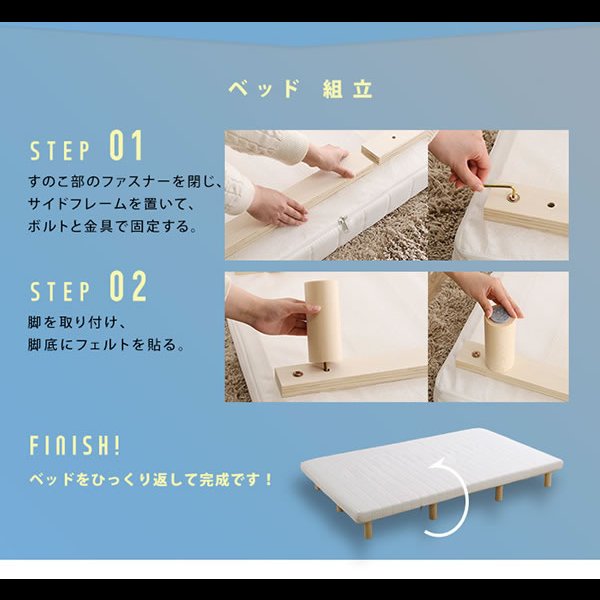 ベッド 組立

STEP 01
すのこ部のファスナーを閉じ、サイドフレームを置いて、ボルトと金具で固定する。

STEP 02
脚を取り付け、脚底にフェルトを貼る。

FINISH!
ベッドをひっくり返して完成です！