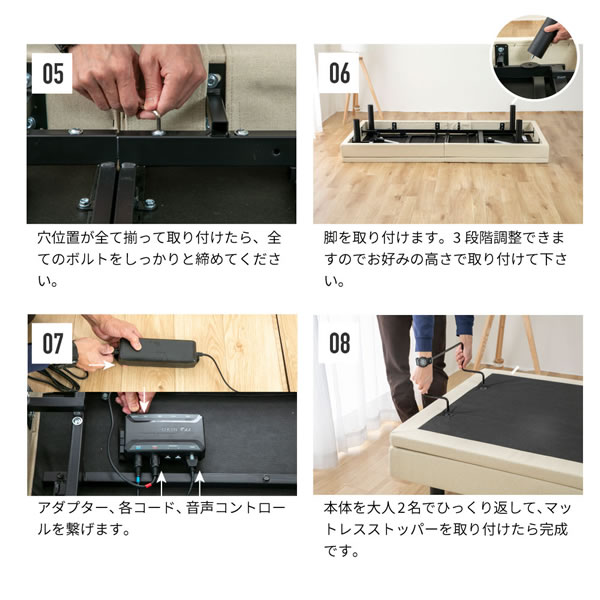 05

穴位置が全て揃って取り付けたら、全てのボルトをしっかりと締めてください。

06

脚を取り付けます。3段階調整できますのでお好みの高さで取り付けて下さい。

07

アダプター、各コード、音声コントロールを繋げます。

08

本体を大人2名でひっくり返して、マットレスストッパーを取り付けたら完成です。